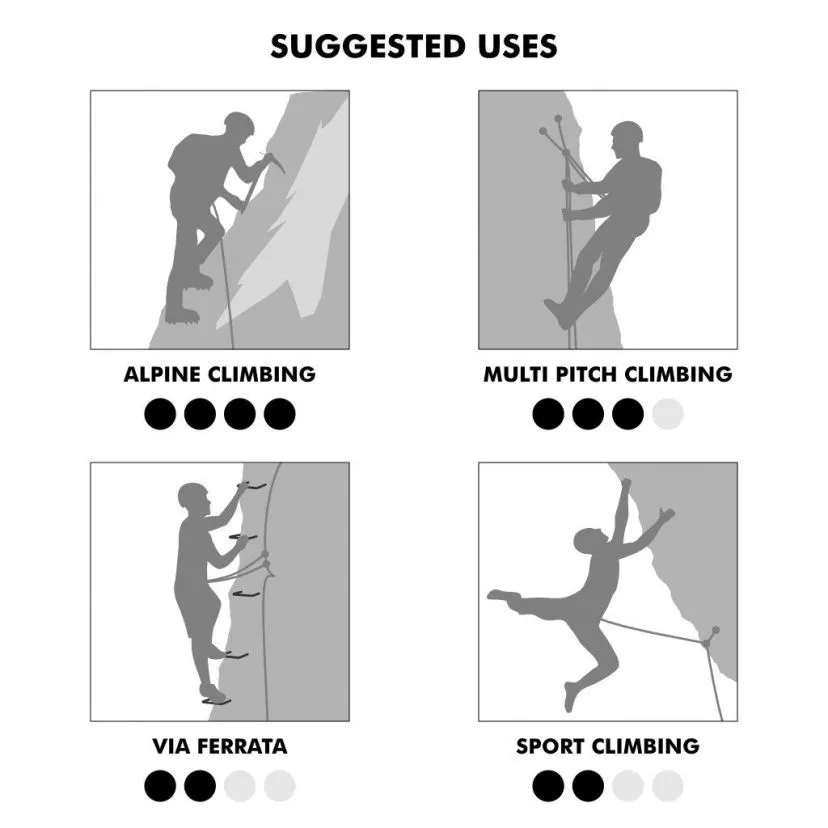 SUGGESTED USES

ALPINE CLIMBING

MULTI PITCH CLIMBING

VIA FERRATA

SPORT CLIMBING